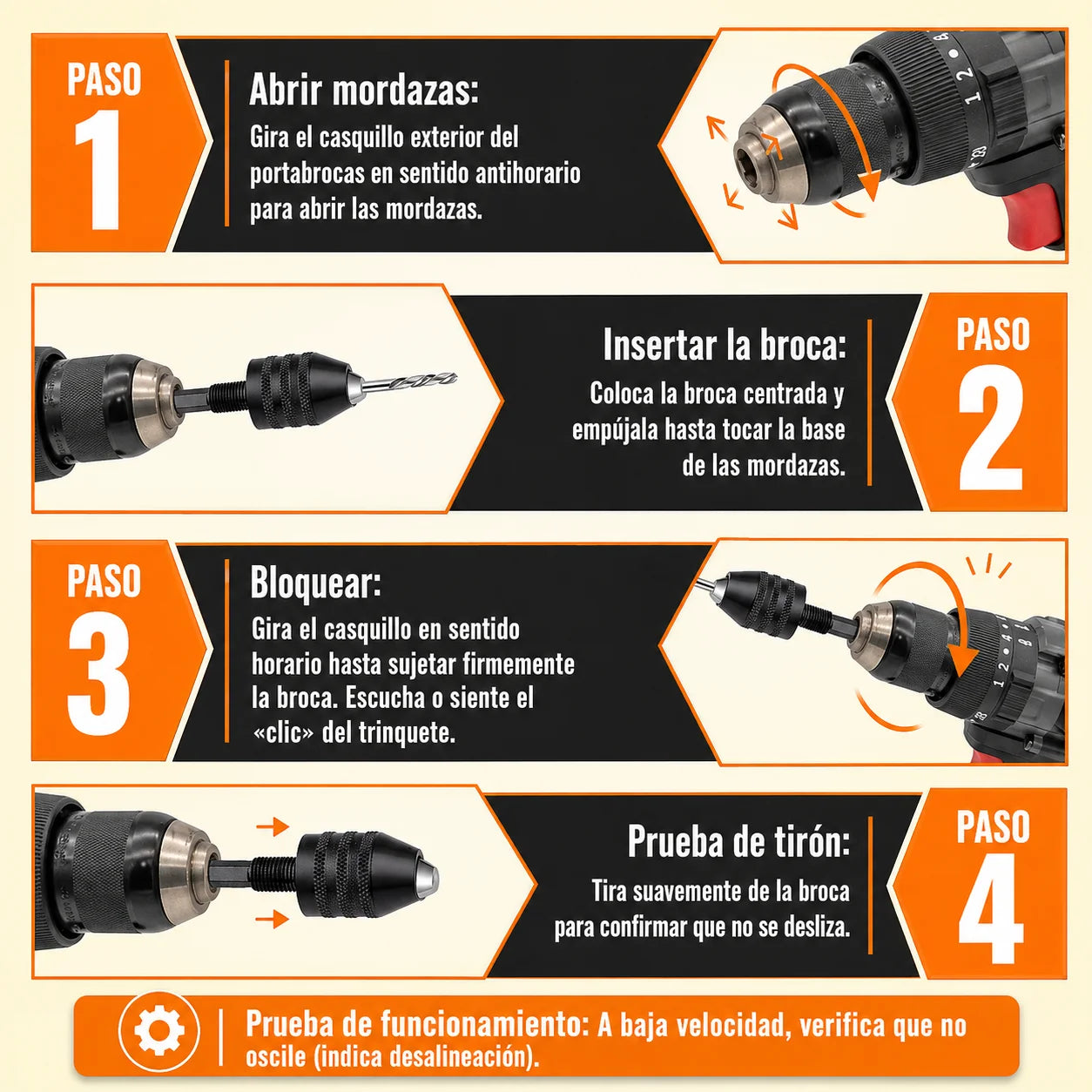 PASO
1

Abrir mordazas:
Gira el casquillo exterior del portabrocas en sentido antihorario para abrir las mordazas.

Insertar la broca:
Coloca la broca centrada y empújala hasta tocar la base de las mordazas.

PASO
2

PASO
3

Bloquear:
Gira el casquillo en sentido horario hasta sujetar firmemente la broca. Escucha o siente el «clic» del trinquete.

Prueba de tirón:
Tira suavemente de la broca para confirmar que no se desliza.

PASO
4

Prueba de funcionamiento: A baja velocidad, verifica que no oscile (indica desalineación).