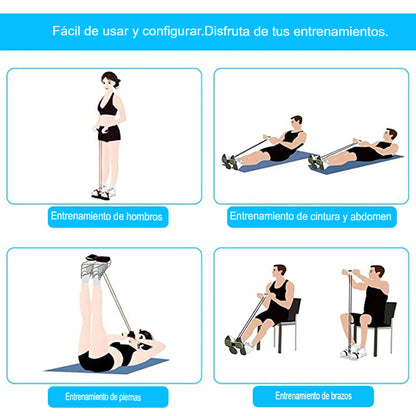 Fácil de usar y configurar.Disfruta de tus entrenamientos.

Entrenamiento de hombros

Entrenamiento de cintura y abdomen

Entrenamiento de piernas

Entrenamiento de brazos