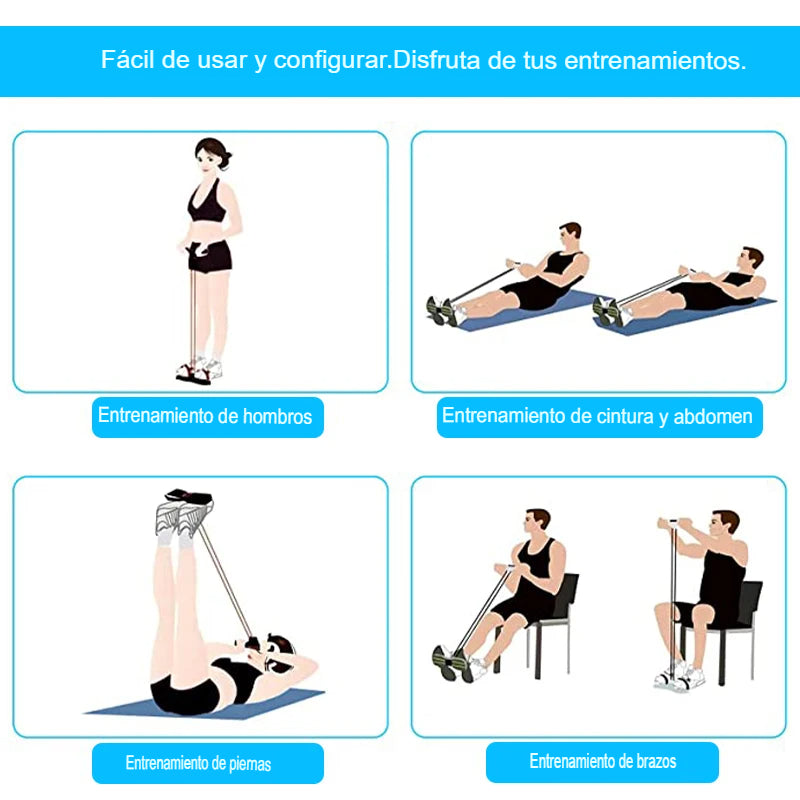 Fácil de usar y configurar.Disfruta de tus entrenamientos.

Entrenamiento de hombros

Entrenamiento de cintura y abdomen

Entrenamiento de piernas

Entrenamiento de brazos