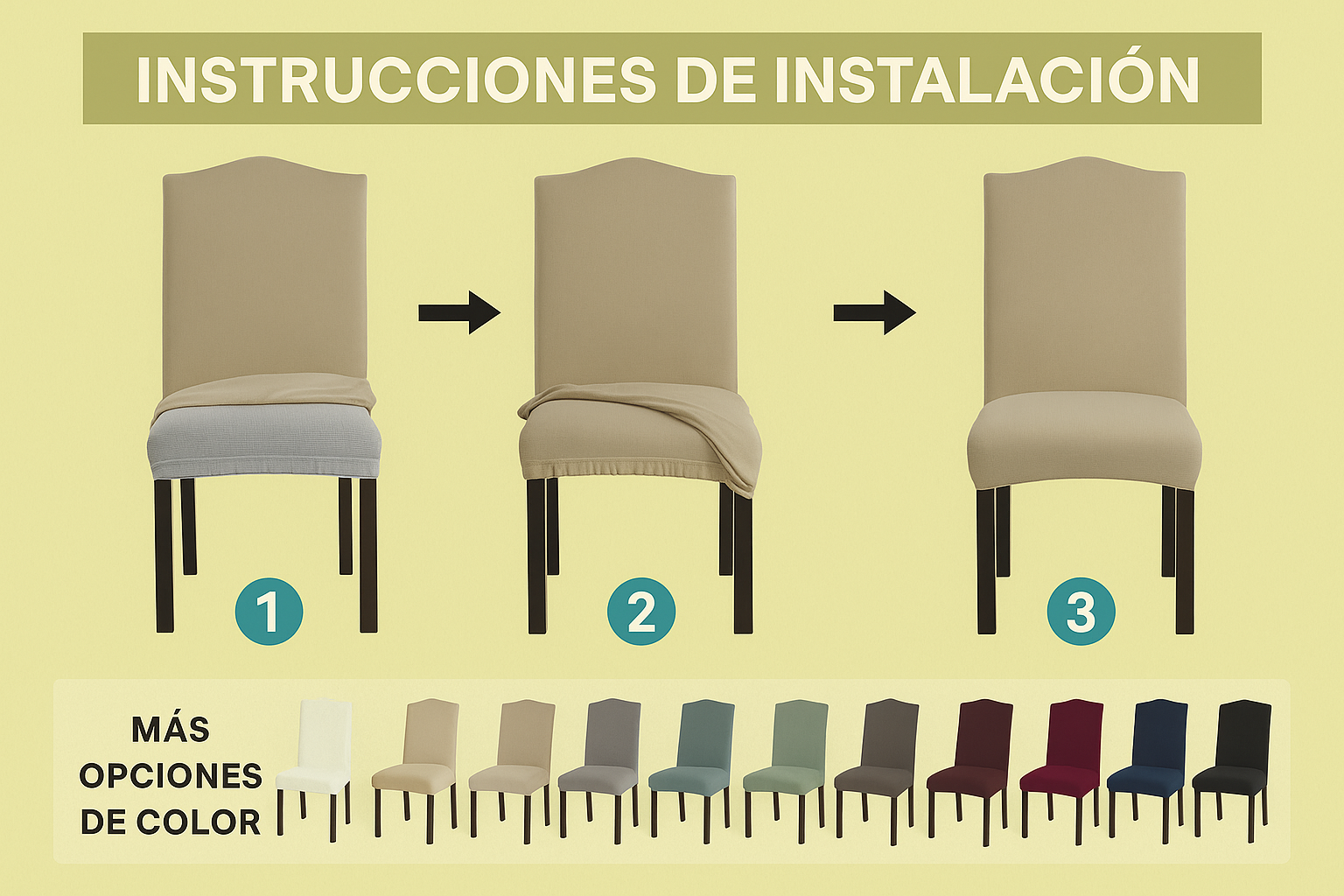 INSTRUCCIONES DE INSTALACIÓN

1

2

3

MÁS OPCIONES DE COLOR