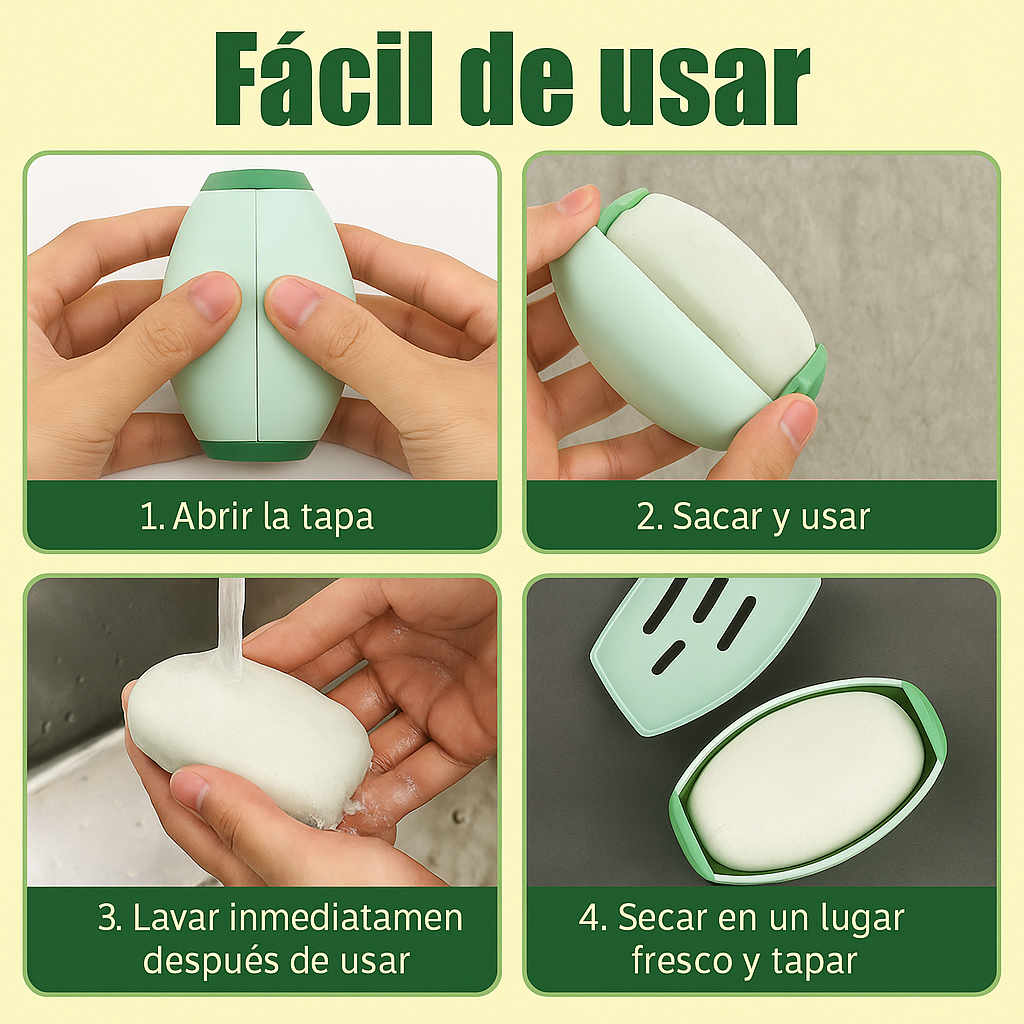 Fácil de usar

1. Abrir la tapa

2. Sacar y usar

3. Lavar inmediatamen después de usar

4. Secar en un lugar fresco y tapar