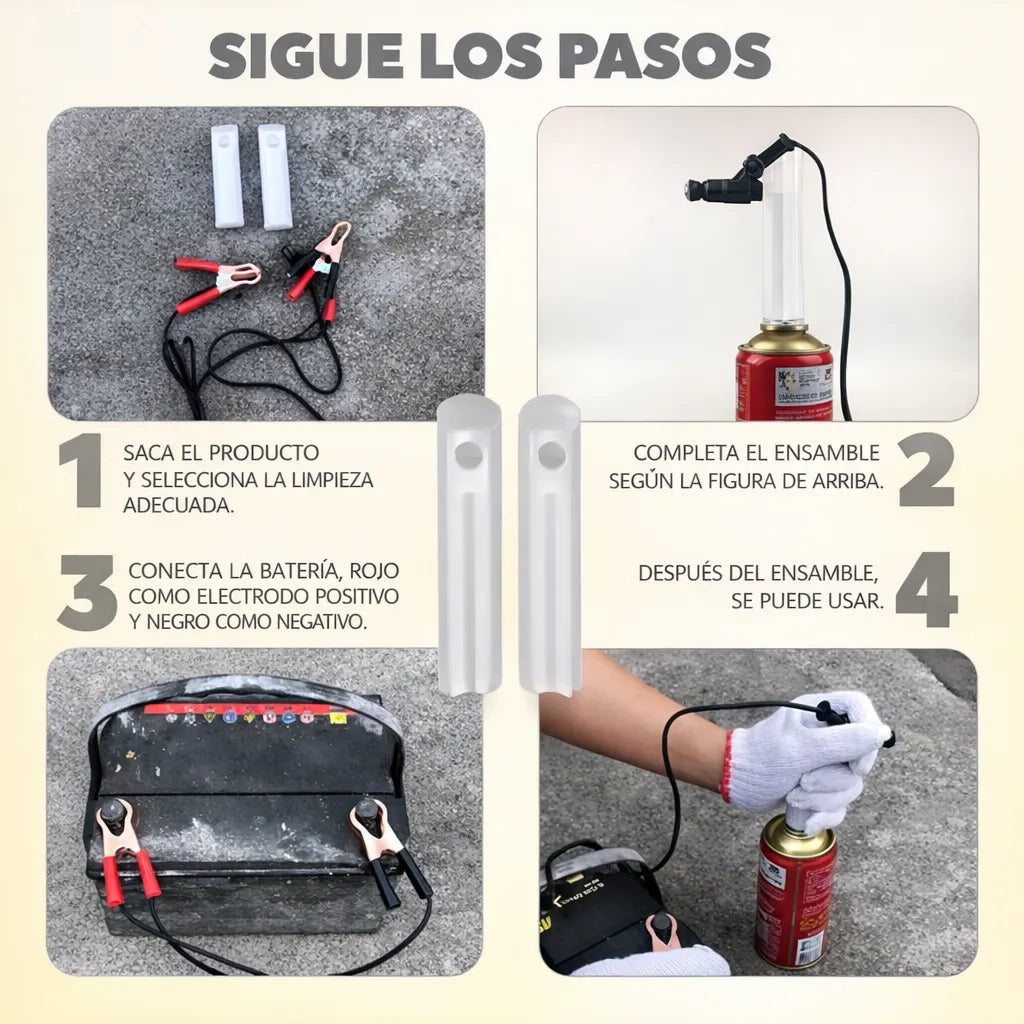 SIGUE LOS PASOS

1 SACA EL PRODUCTO Y SELECCIONA LA LIMPIEZA ADECUADA.

COMPLETA EL ENSAMBLE SEGÚN LA FIGURA DE ARRIBA. 2

3 CONECTA LA BATERÍA, ROJO COMO ELECTRODO POSITIVO Y NEGRO COMO NEGATIVO.

DESPUÉS DEL ENSAMBLE, SE PUEDE USAR. 4