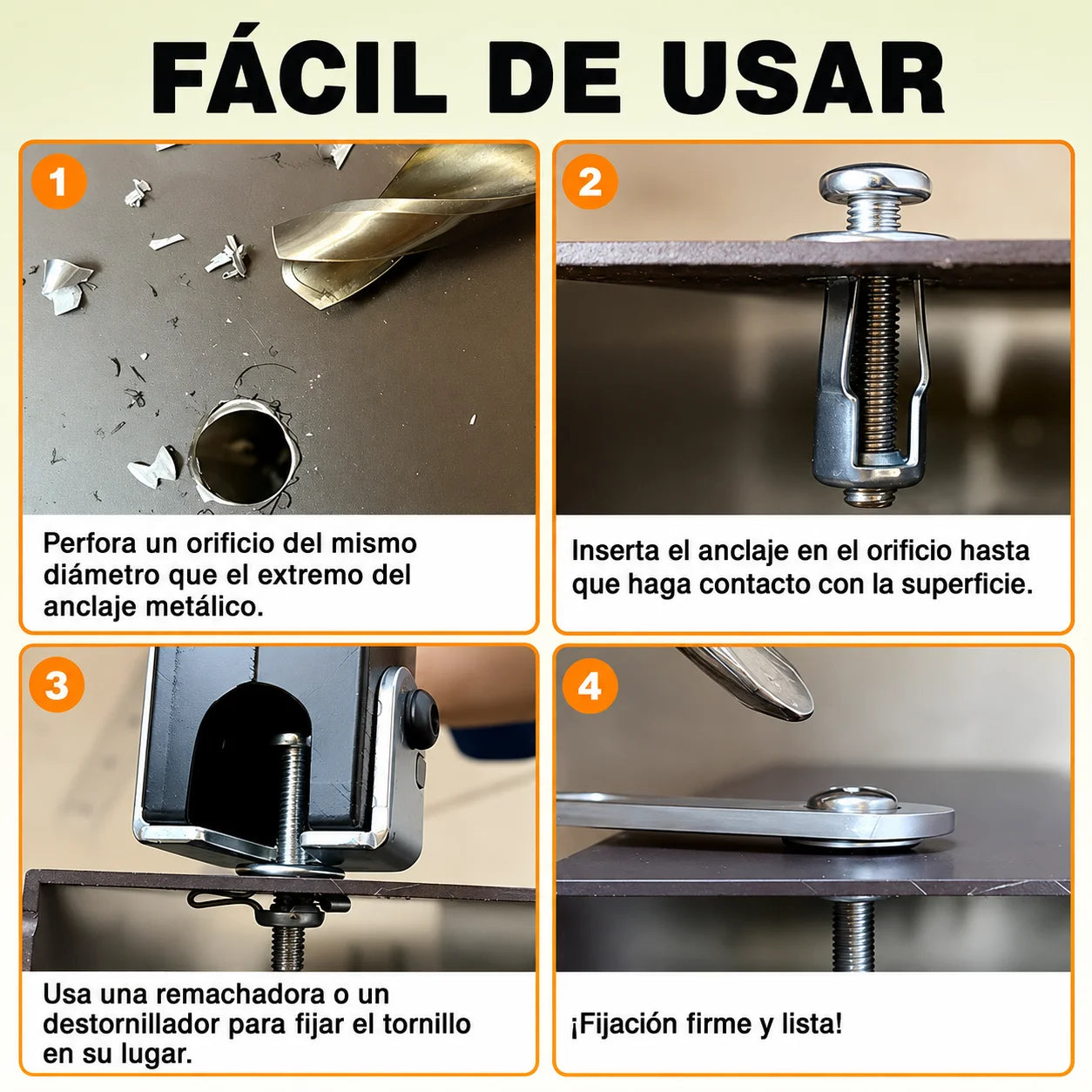 FÁCIL DE USAR

1

Perfora un orificio del mismo diámetro que el extremo del anclaje metálico.

2

Inserta el anclaje en el orificio hasta que haga contacto con la superficie.

3

Usa una remachadora o un destornillador para fijar el tornillo en su lugar.

4

¡Fijación firme y lista!