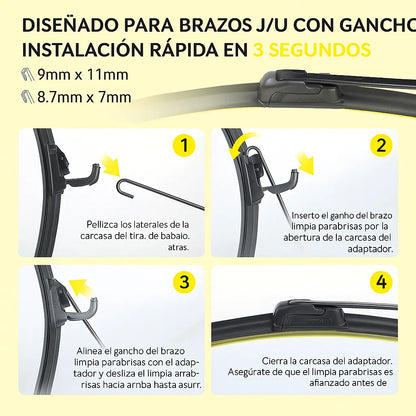 DISEÑADO PARA BRAZOS J/U CON GANCHO
INSTALACIÓN RÁPIDA EN 3 SEGUNDOS

9mm x 11mm
8.7mm x 7mm

1
Pellizca los laterales de la carcasa del tira. de babaio. atras.

2
Inserto el ganho del brazo limpia parabrisas por la abertura de la carcasa del adaptador.

3
Alinea el gancho del brazo limpia parabrisas con el adaptador y desliza el limpia arrabrisas hacia arnba hasta asurr.

4
Cierra la carcasa del adaptador. Asegúrate de que el limpia parabrisas es afianzado antes de