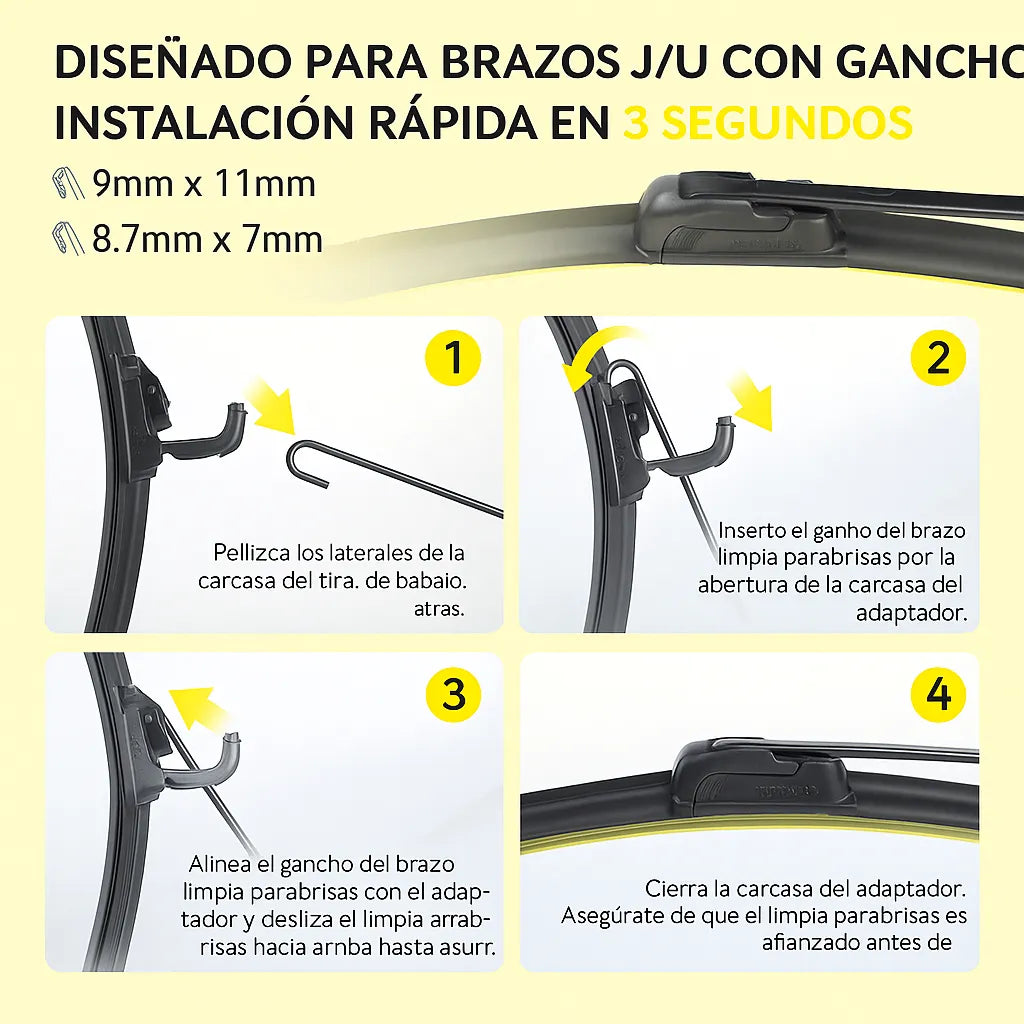 DISEÑADO PARA BRAZOS J/U CON GANCHO
INSTALACIÓN RÁPIDA EN 3 SEGUNDOS
9mm x 11mm
8.7mm x 7mm

1

Pellizca los laterales de la carcasa del tira. de babaio. atras.

2

Inserto el ganho del brazo limpia parabrisas por la abertura de la carcasa del adaptador.

3

Alinea el gancho del brazo limpia parabrisas con el adaptador y desliza el limpia arrabrisas hacia arnba hasta asurr.

4

Cierra la carcasa del adaptador. Asegúrate de que el limpia parabrisas es afianzado antes de